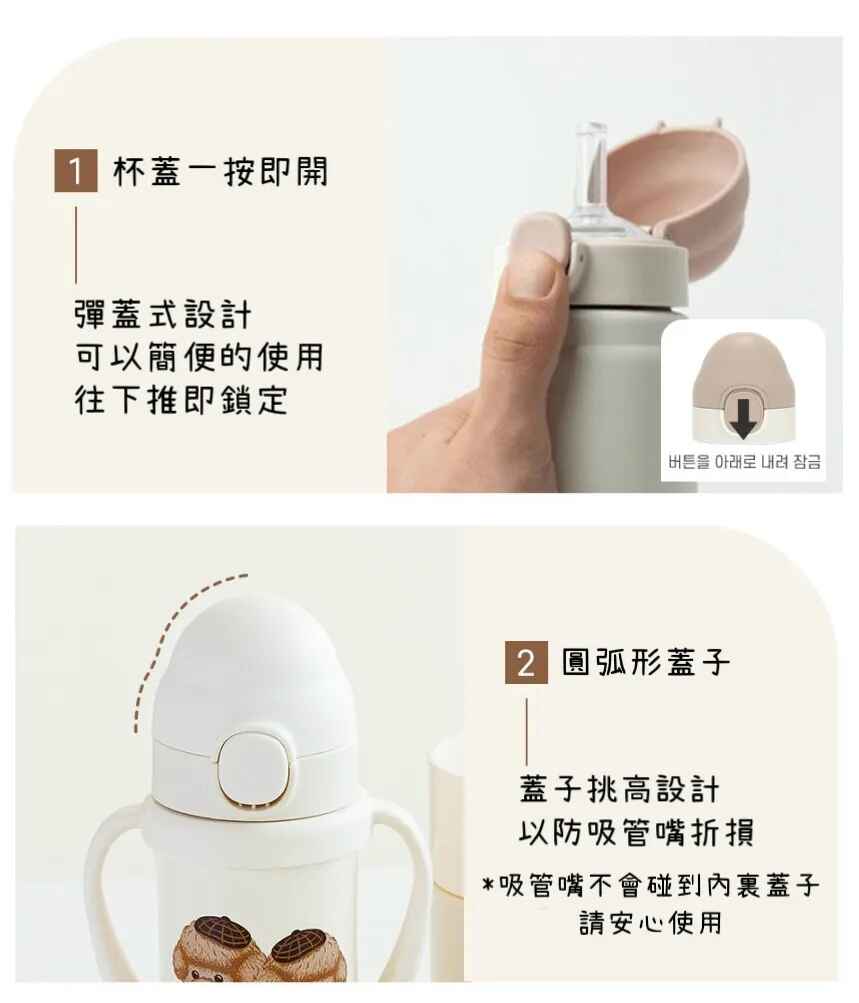 1 杯蓋一按即開

彈蓋式設計
可以簡便的使用
往下推即鎖定

버튼을 아래로 내려 잠금

2 圓弧形蓋子

蓋子挑高設計
以防吸管嘴折損
*吸管嘴不會碰到內裏蓋子
請安心使用